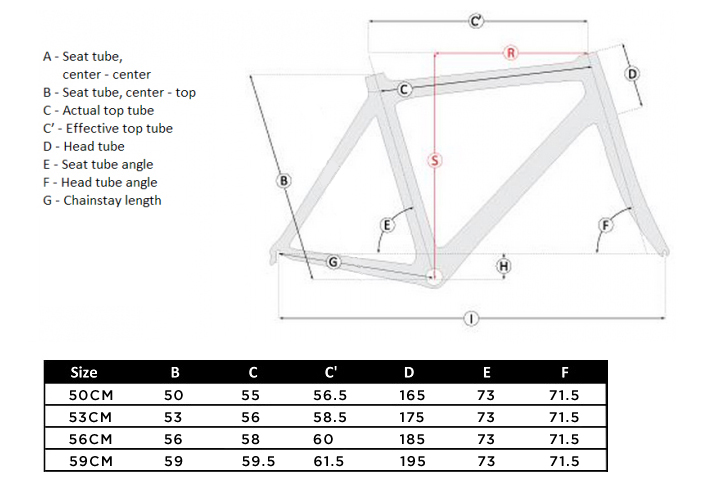 A - Seat tube, center - center
B - Seat tube, center - top
C - Actual top tube
C' - Effective top tube
D - Head tube
E - Seat tube angle
F - Head tube angle
G - Chainstay length

C'
R
D
C
S
B
E
F
G
H
I

| Size | B | C | C' | D | E | F |
|---|---|---|---|---|---|---|
| 50CM | 50 | 55 | 56.5 | 165 | 73 | 71.5 |
| 53CM | 53 | 56 | 58.5 | 175 | 73 | 71.5 |
| 56CM | 56 | 58 | 60 | 185 | 73 | 71.5 |
| 59CM | 59 | 59.5 | 61.5 | 195 | 73 | 71.5 |