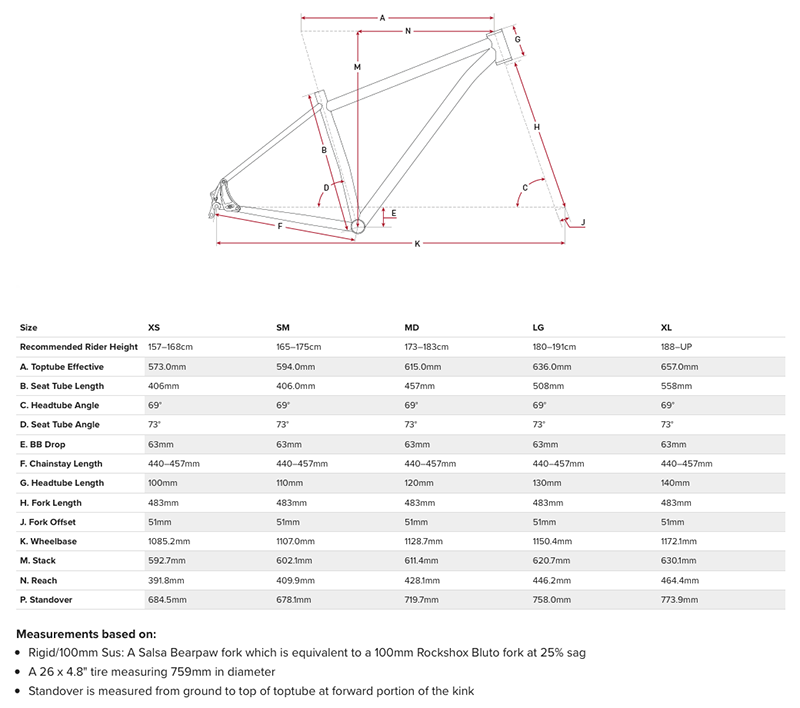 A
N
G
M
H
B
D
C
E
J
F
K

| Size | XS | SM | MD | LG | XL |
|---|---|---|---|---|---|
| Recommended Rider Height | 157–168cm | 165–175cm | 173–183cm | 180–191cm | 188–UP |
| A. Toptube Effective | 573.0mm | 594.0mm | 615.0mm | 636.0mm | 657.0mm |
| B. Seat Tube Length | 406mm | 406.0mm | 457mm | 508mm | 558mm |
| C. Headtube Angle | 69° | 69° | 69° | 69° | 69° |
| D. Seat Tube Angle | 73° | 73° | 73° | 73° | 73° |
| E. BB Drop | 63mm | 63mm | 63mm | 63mm | 63mm |
| F. Chainstay Length | 440–457mm | 440–457mm | 440–457mm | 440–457mm | 440–457mm |
| G. Headtube Length | 100mm | 110mm | 120mm | 130mm | 140mm |
| H. Fork Length | 483mm | 483mm | 483mm | 483mm | 483mm |
| J. Fork Offset | 51mm | 51mm | 51mm | 51mm | 51mm |
| K. Wheelbase | 1085.2mm | 1107.0mm | 1128.7mm | 1150.4mm | 1172.1mm |
| M. Stack | 592.7mm | 602.1mm | 611.4mm | 620.7mm | 630.1mm |
| N. Reach | 391.8mm | 409.9mm | 428.1mm | 446.2mm | 464.4mm |
| P. Standover | 684.5mm | 678.1mm | 719.7mm | 758.0mm | 773.9mm |

Measurements based on:
• Rigid/100mm Sus: A Salsa Bearpaw fork which is equivalent to a 100mm Rockshox Bluto fork at 25% sag
• A 26 x 4.8" tire measuring 759mm in diameter
• Standover is measured from ground to top of toptube at forward portion of the kink