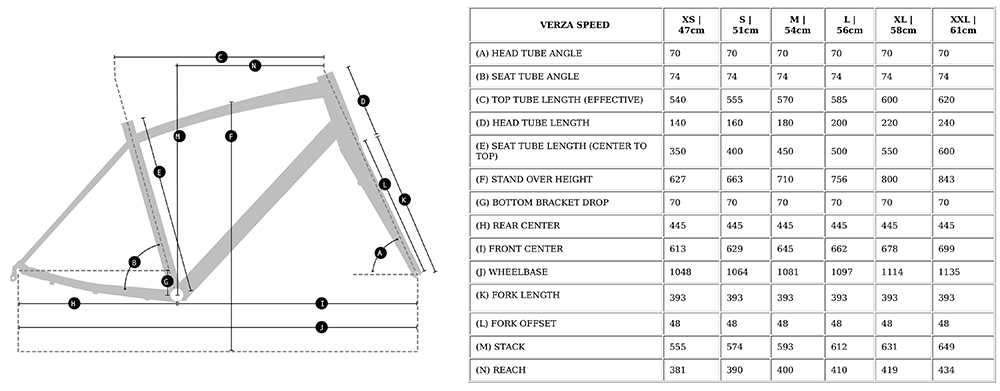 C
N
D
M
F
E
L
K
B
A
G
H
I
J

| VERZA SPEED | XS \| 47cm | S \| 51cm | M \| 54cm | L \| 56cm | XL \| 58cm | XXL \| 61cm |
|---|---|---|---|---|---|---|
| (A) HEAD TUBE ANGLE | 70 | 70 | 70 | 70 | 70 | 70 |
| (B) SEAT TUBE ANGLE | 74 | 74 | 74 | 74 | 74 | 74 |
| (C) TOP TUBE LENGTH (EFFECTIVE) | 540 | 555 | 570 | 585 | 600 | 620 |
| (D) HEAD TUBE LENGTH | 140 | 160 | 180 | 200 | 220 | 240 |
| (E) SEAT TUBE LENGTH (CENTER TO TOP) | 350 | 400 | 450 | 500 | 550 | 600 |
| (F) STAND OVER HEIGHT | 627 | 663 | 710 | 756 | 800 | 843 |
| (G) BOTTOM BRACKET DROP | 70 | 70 | 70 | 70 | 70 | 70 |
| (H) REAR CENTER | 445 | 445 | 445 | 445 | 445 | 445 |
| (I) FRONT CENTER | 613 | 629 | 645 | 662 | 678 | 699 |
| (J) WHEELBASE | 1048 | 1064 | 1081 | 1097 | 1114 | 1135 |
| (K) FORK LENGTH | 393 | 393 | 393 | 393 | 393 | 393 |
| (L) FORK OFFSET | 48 | 48 | 48 | 48 | 48 | 48 |
| (M) STACK | 555 | 574 | 593 | 612 | 631 | 649 |
| (N) REACH | 381 | 390 | 400 | 410 | 419 | 434 |